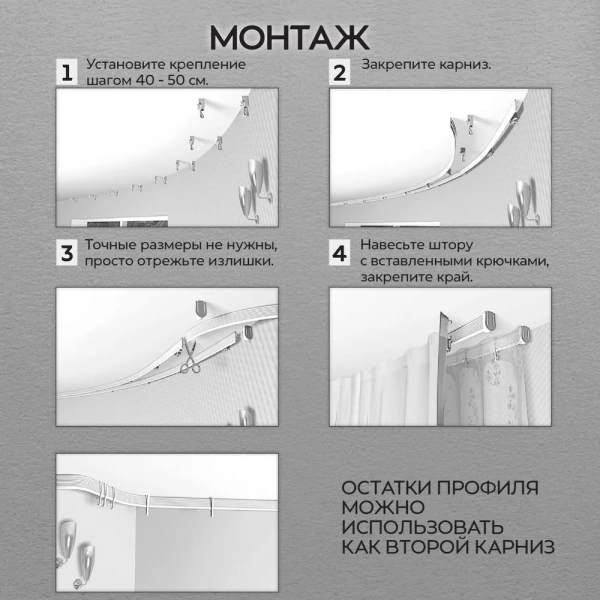 МОНТАЖ

1 Установите крепление шагом 40 - 50 см.

2 Закрепите карниз.

3 Точные размеры не нужны, просто отрежьте излишки.

4 Навесьте штору с вставленными крючками, закрепите край.

ОСТАТКИ ПРОФИЛЯ МОЖНО ИСПОЛЬЗОВАТЬ КАК ВТОРОЙ КАРНИЗ