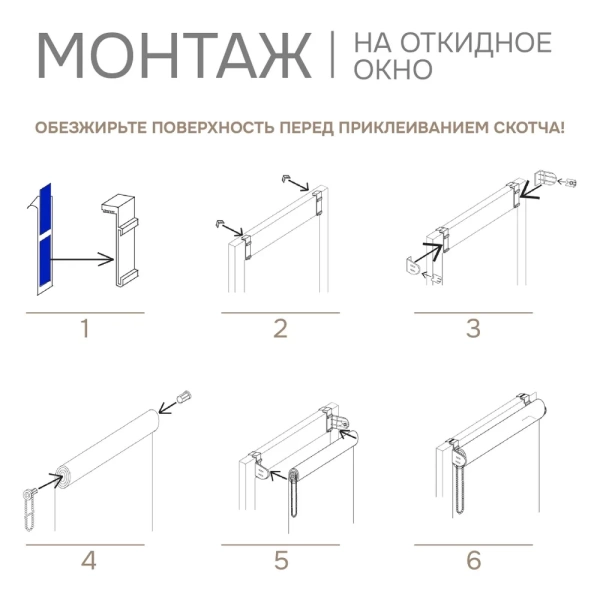 МОНТАЖ | НА ОТКИДНОЕ ОКНО

ОБЕЗЖИРЬТЕ ПОВЕРХНОСТЬ ПЕРЕД ПРИКЛЕИВАНИЕМ СКОТЧА!

1

2

3

4

5

6