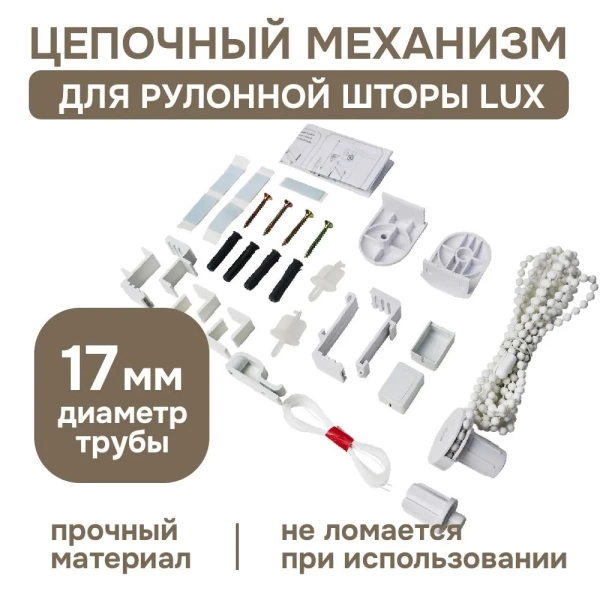 ЦЕПОЧНЫЙ МЕХАНИЗМ
ДЛЯ РУЛОННОЙ ШТОРЫ LUX

17 мм
диаметр трубы

прочный материал

не ломается при использовании