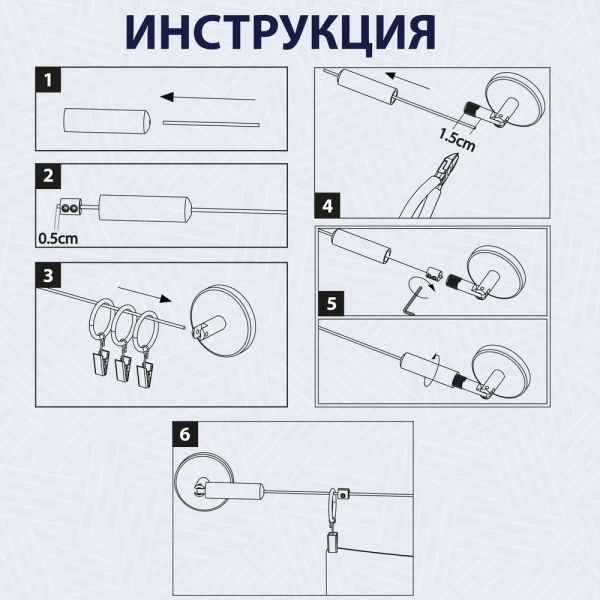 ИНСТРУКЦИЯ

1

2

0.5cm

3

1.5cm

4

5

6