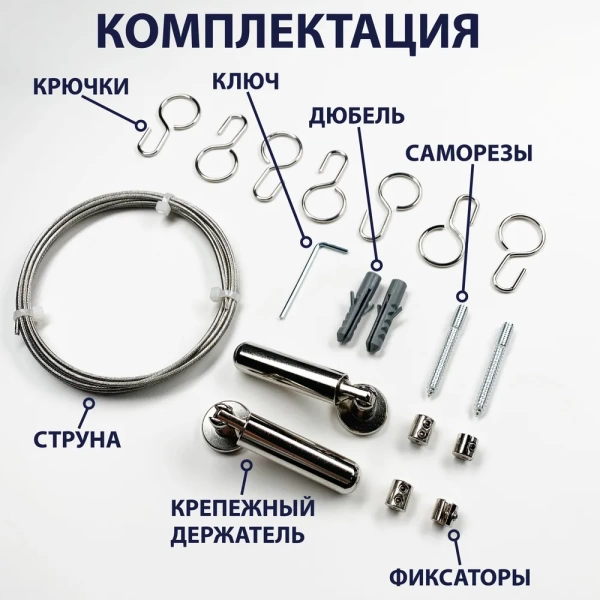 КОМПЛЕКТАЦИЯ

КРЮЧКИ

КЛЮЧ

ДЮБЕЛЬ

САМОРЕЗЫ

СТРУНА

КРЕПЕЖНЫЙ ДЕРЖАТЕЛЬ

ФИКСАТОРЫ