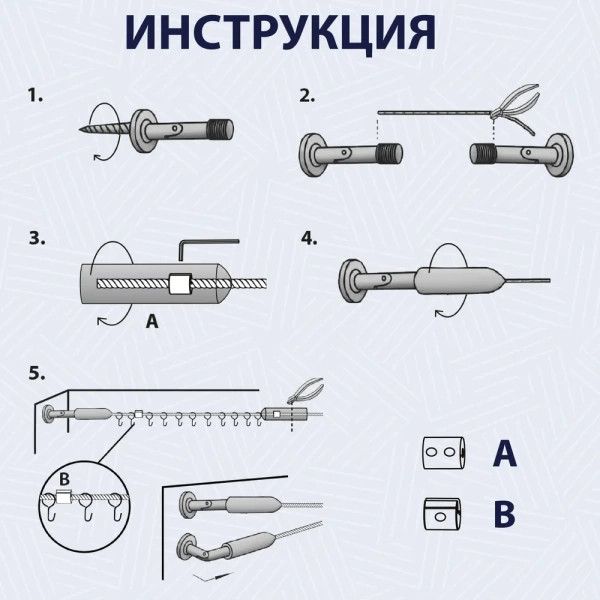 ИНСТРУКЦИЯ

1.

2.

3.

A

4.

5.

B

A

B