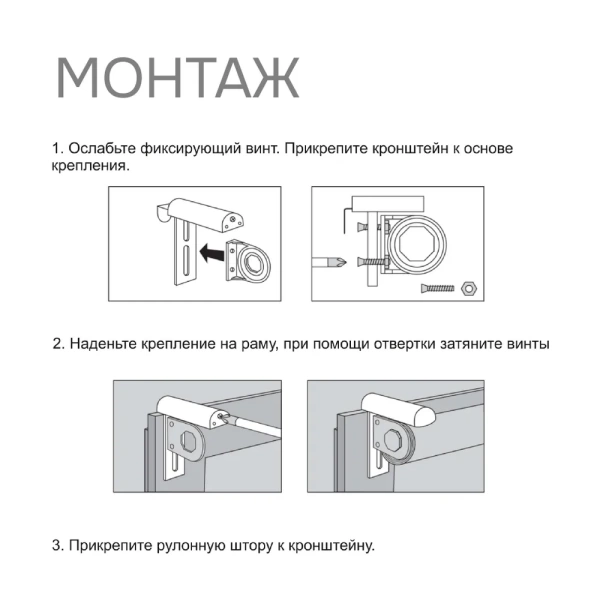 МОНТАЖ

1. Ослабьте фиксирующий винт. Прикрепите кронштейн к основе крепления.

2. Наденьте крепление на раму, при помощи отвертки затяните винты

3. Прикрепите рулонную штору к кронштейну.