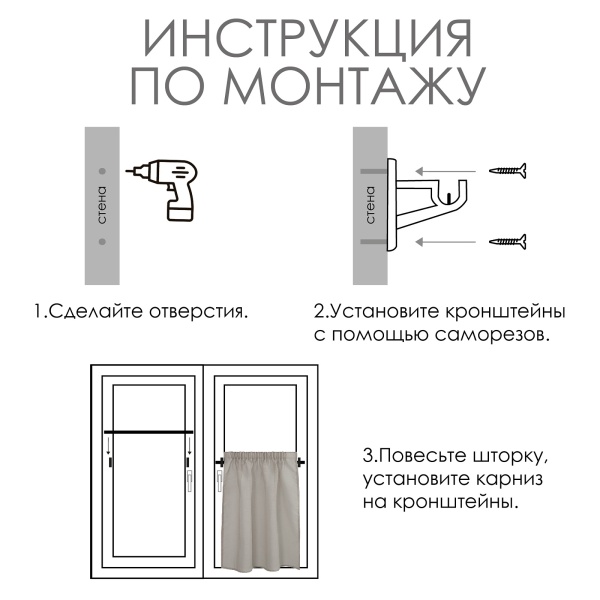 ИНСТРУКЦИЯ ПО МОНТАЖУ

стена

стена

1.Сделайте отверстия.

2.Установите кронштейны с помощью саморезов.

3.Повесьте шторку, установите карниз на кронштейны.