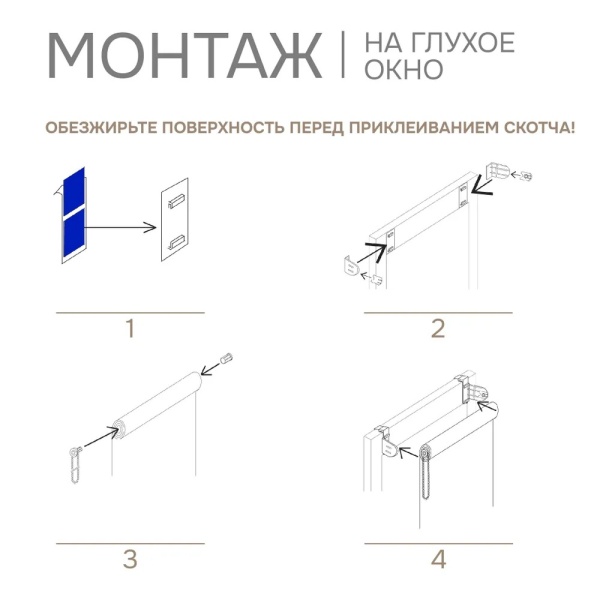 МОНТАЖ | НА ГЛУХОЕ ОКНО

ОБЕЗЖИРЬТЕ ПОВЕРХНОСТЬ ПЕРЕД ПРИКЛЕИВАНИЕМ СКОТЧА!

1

2

3

4