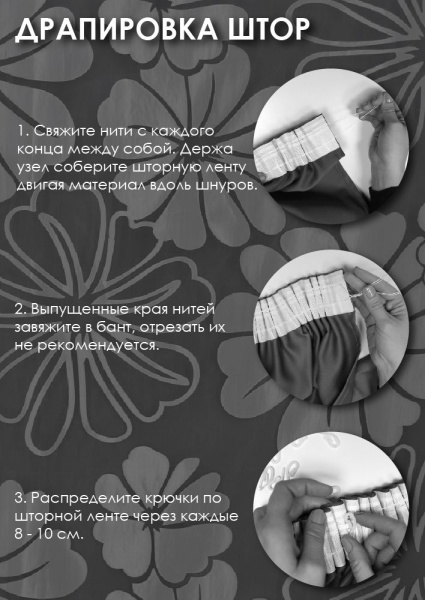 ДРАПИРОВКА ШТОР

1. Свяжите нити с каждого конца между собой. Держа узел соберите шторную ленту двигая материал вдоль шнуров.

2. Выпущенные края нитей завяжите в бант, отрезать их не рекомендуется.

3. Распределите крючки по шторной ленте через каждые 8 - 10 см.