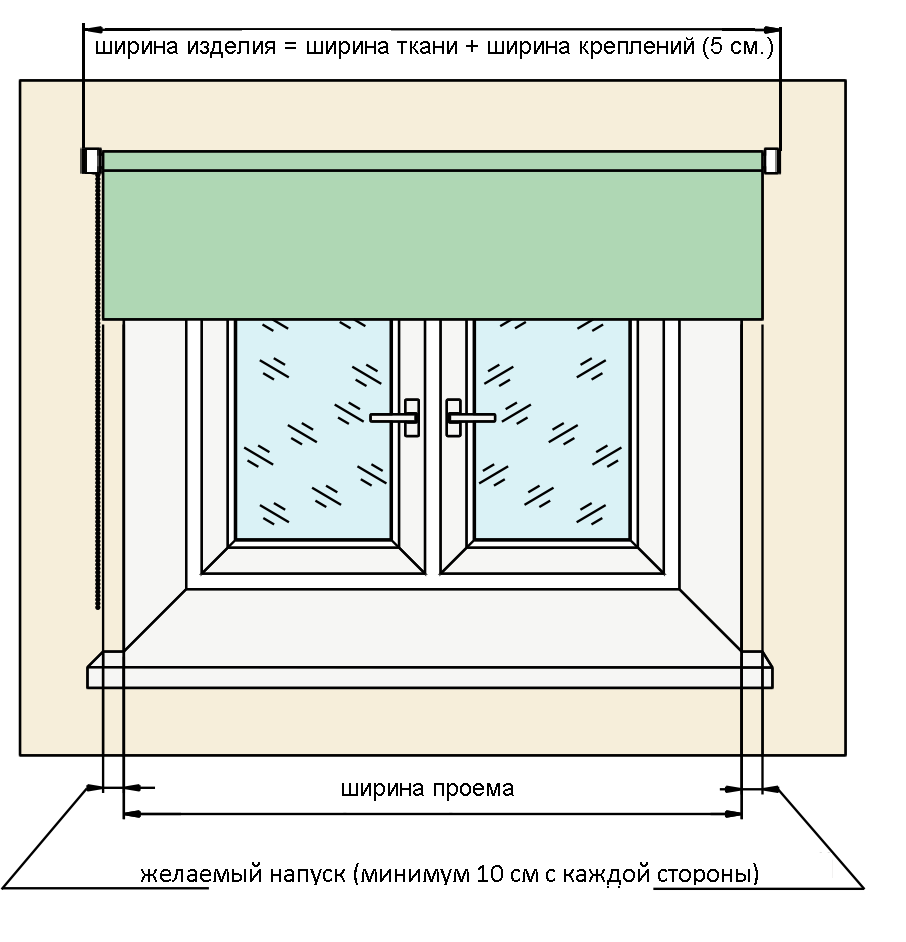 ширина изделия = ширина ткани + ширина креплений (5 см.)

ширина проема

желаемый напуск (минимум 10 см с каждой стороны)